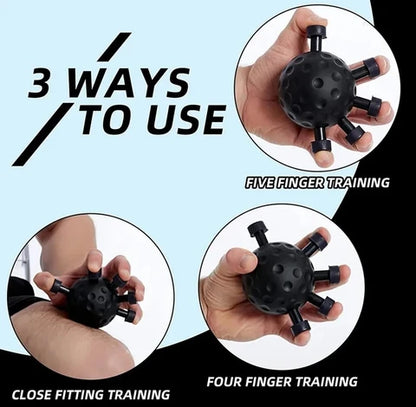 3 WAYS TO USE

FIVE FINGER TRAINING

CLOSE FITTING TRAINING

FOUR FINGER TRAINING